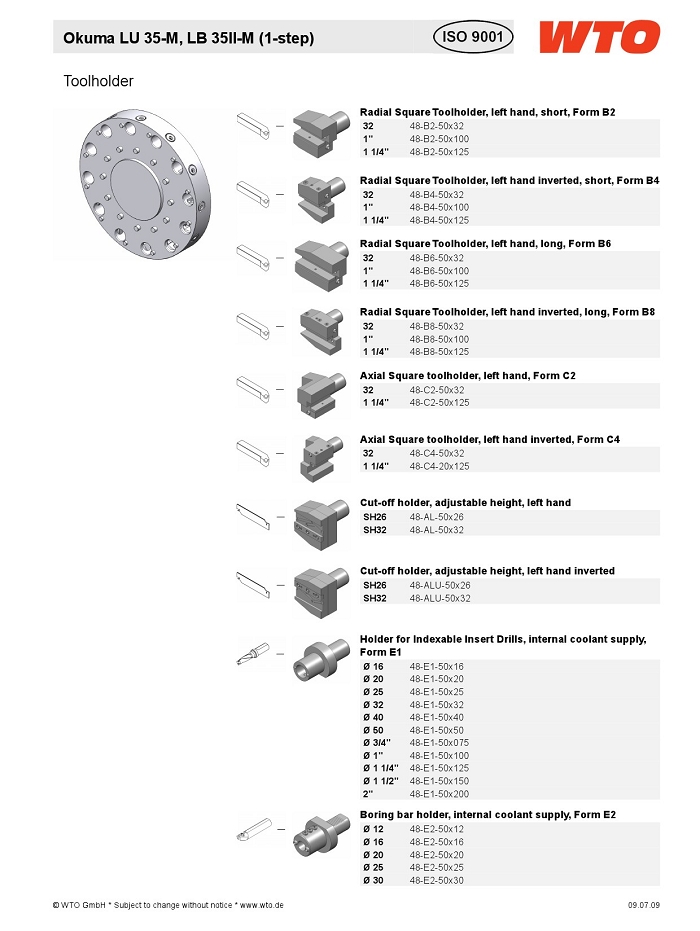 Okuma LU 35-M, LB 35II-M (1-step)

ISO 9001

WTO

Toolholder

Radial Square Toolholder, left hand, short, Form B2

| 32 | 48-B2-50x32 |
|---|---|
| 1" | 48-B2-50x100 |
| 1 1/4" | 48-B2-50x125 |

Radial Square Toolholder, left hand inverted, short, Form B4

| 32 | 48-B4-50x32 |
|---|---|
| 1" | 48-B4-50x100 |
| 1 1/4" | 48-B4-50x125 |

Radial Square Toolholder, left hand, long, Form B6

| 32 | 48-B6-50x32 |
|---|---|
| 1" | 48-B6-50x100 |
| 1 1/4" | 48-B6-50x125 |

Radial Square Toolholder, left hand inverted, long, Form B8

| 32 | 48-B8-50x32 |
|---|---|
| 1" | 48-B8-50x100 |
| 1 1/4" | 48-B8-50x125 |

Axial Square toolholder, left hand, Form C2

| 32 | 48-C2-50x32 |
|---|---|
| 1 1/4" | 48-C2-50x125 |

Axial Square toolholder, left hand inverted, Form C4

| 32 | 48-C4-50x32 |
|---|---|
| 1 1/4" | 48-C4-20x125 |

Cut-off holder, adjustable height, left hand

| SH26 | 48-AL-50x26 |
|---|---|
| SH32 | 48-AL-50x32 |

Cut-off holder, adjustable height, left hand inverted

| SH26 | 48-ALU-50x26 |
|---|---|
| SH32 | 48-ALU-50x32 |

Holder for Indexable Insert Drills, internal coolant supply, Form E1

| Ø 16 | 48-E1-50x16 |
|---|---|
| Ø 20 | 48-E1-50x20 |
| Ø 25 | 48-E1-50x25 |
| Ø 32 | 48-E1-50x32 |
| Ø 40 | 48-E1-50x40 |
| Ø 50 | 48-E1-50x50 |
| Ø 3/4" | 48-E1-50x075 |
| Ø 1" | 48-E1-50x100 |
| Ø 1 1/4" | 48-E1-50x125 |
| Ø 1 1/2" | 48-E1-50x150 |
| 2" | 48-E1-50x200 |

Boring bar holder, internal coolant supply, Form E2

| Ø 12 | 48-E2-50x12 |
|---|---|
| Ø 16 | 48-E2-50x16 |
| Ø 20 | 48-E2-50x20 |
| Ø 25 | 48-E2-50x25 |
| Ø 30 | 48-E2-50x30 |

© WTO GmbH * Subject to change without notice * www.wto.de

09.07.09