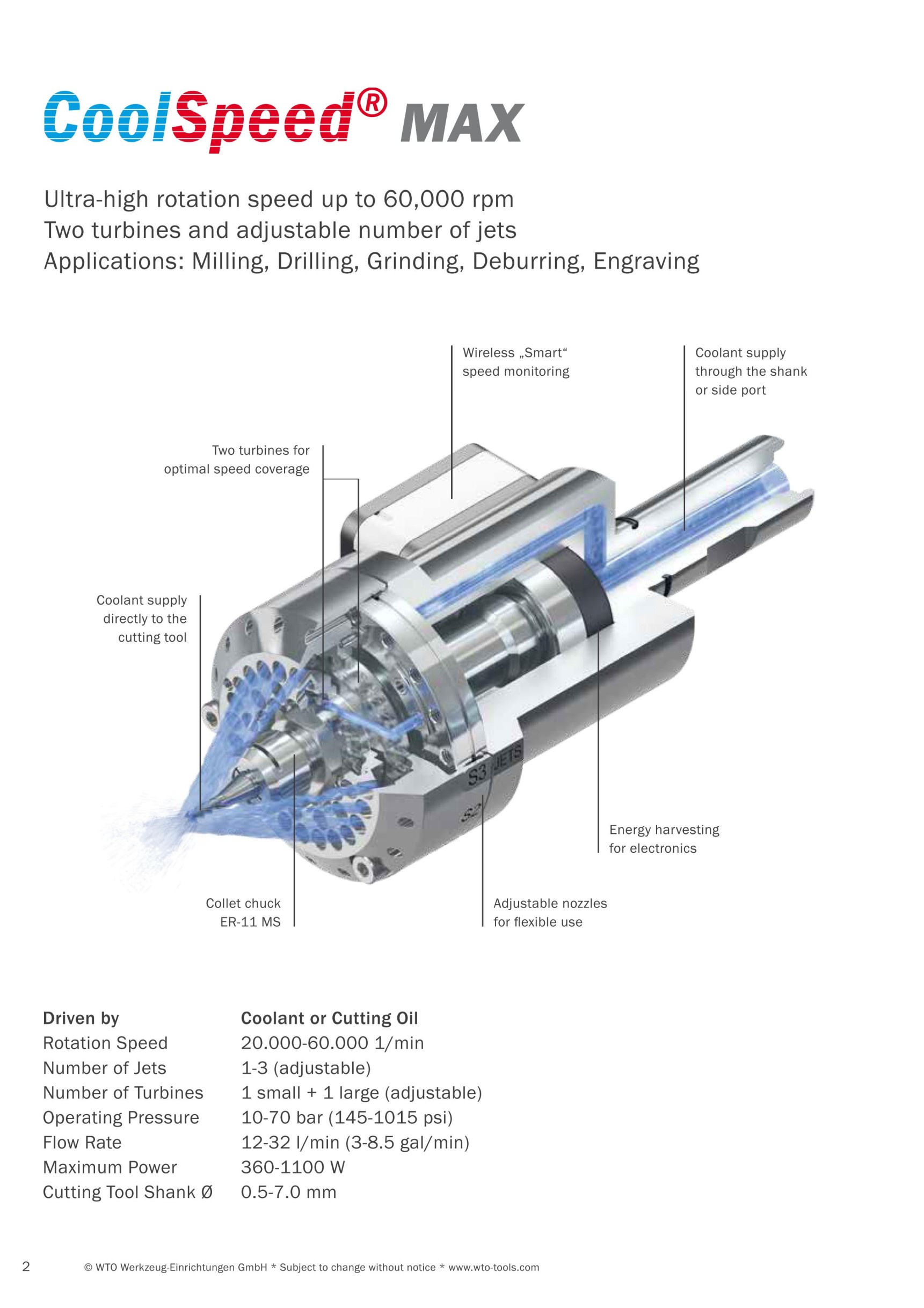 CoolSpeed® MAX

Ultra-high rotation speed up to 60,000 rpm
Two turbines and adjustable number of jets
Applications: Milling, Drilling, Grinding, Deburring, Engraving

Wireless „Smart“ speed monitoring

Coolant supply through the shank or side port

Two turbines for optimal speed coverage

Coolant supply directly to the cutting tool

S3 JETS

S2

Energy harvesting for electronics

Collet chuck ER-11 MS

Adjustable nozzles for flexible use

| Driven by | Coolant or Cutting Oil |
|---|---|
| Rotation Speed | 20.000-60.000 1/min |
| Number of Jets | 1-3 (adjustable) |
| Number of Turbines | 1 small + 1 large (adjustable) |
| Operating Pressure | 10-70 bar (145-1015 psi) |
| Flow Rate | 12-32 l/min (3-8.5 gal/min) |
| Maximum Power | 360-1100 W |
| Cutting Tool Shank Ø | 0.5-7.0 mm |

2 © WTO Werkzeug-Einrichtungen GmbH * Subject to change without notice * www.wto-tools.com